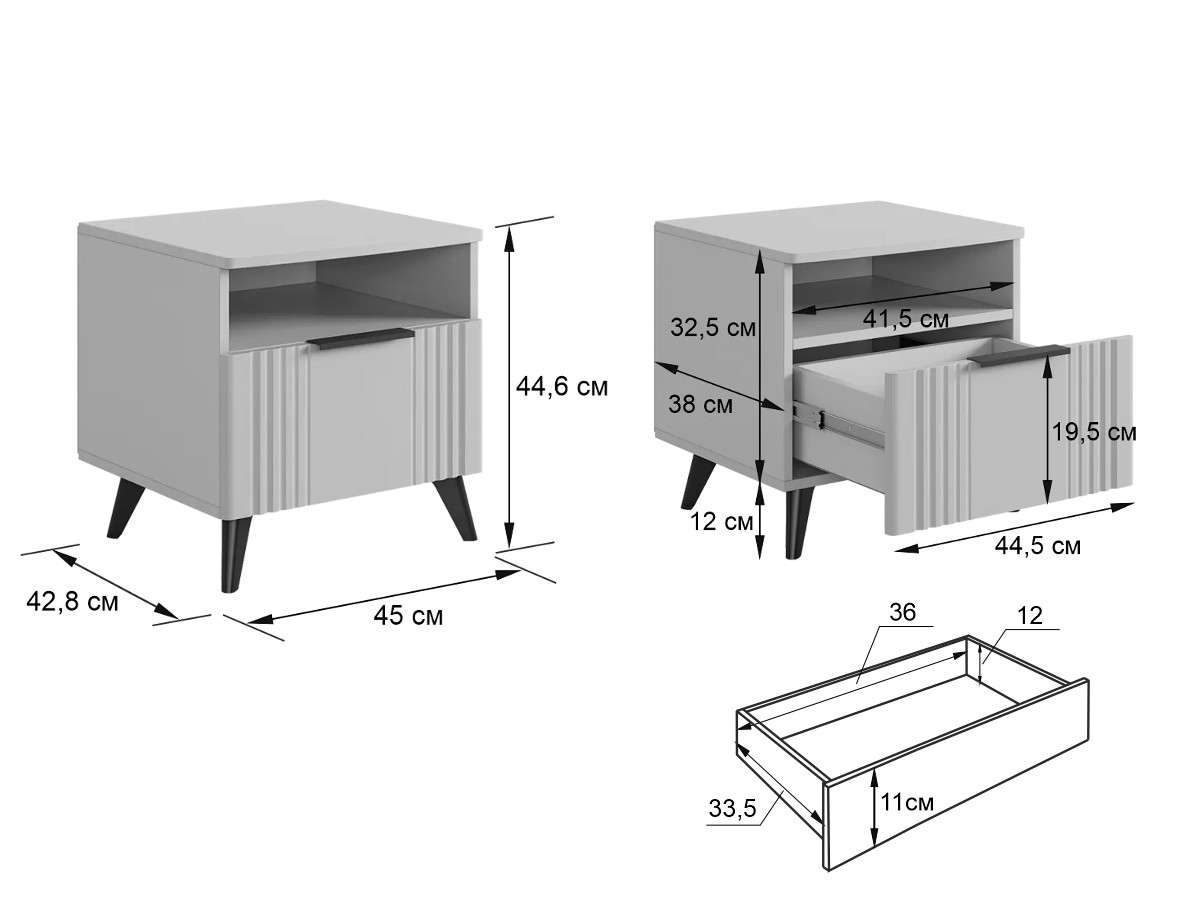 44,6 см
42,8 см
45 см
32,5 см
41,5 см
38 см
19,5 см
12 см
44,5 см
36
12
33,5
11см