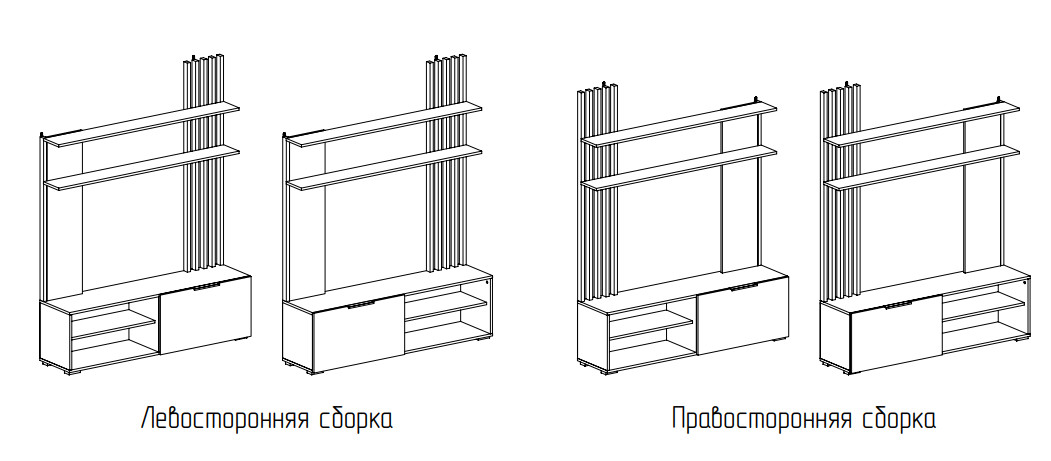 Левосторонняя сборка

Правосторонняя сборка