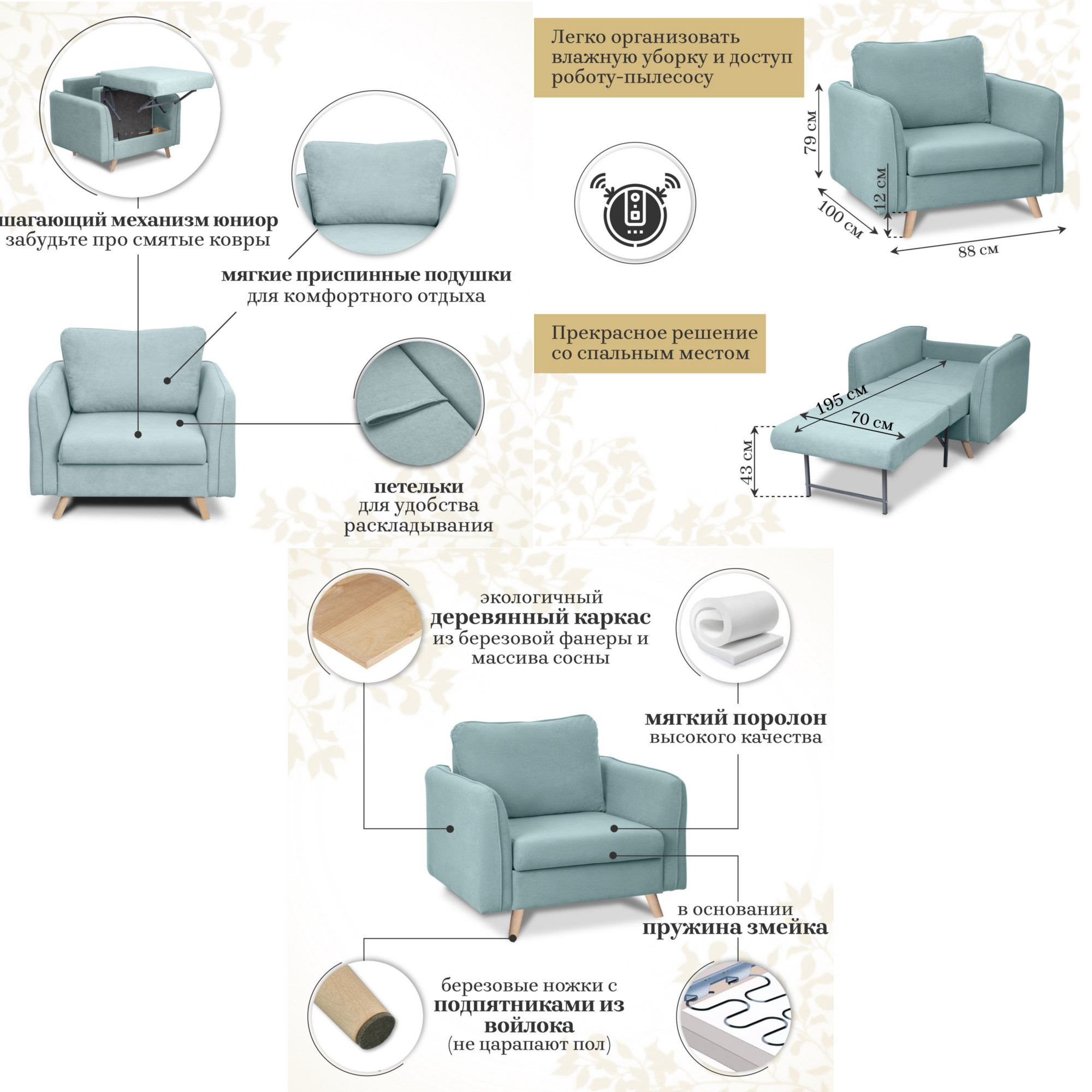 шагающий механизм юниор
забудьте про смятые ковры

мягкие приспинные подушки
для комфортного отдыха

петельки
для удобства раскладывания

Легко организовать влажную уборку и доступ роботу-пылесосу

79 см
12 см
100 см
88 см

Прекрасное решение со спальным местом

195 см
70 см
43 см

экологичный
деревянный каркас
из березовой фанеры и массива сосны

мягкий поролон
высокого качества

в основании
пружина змейка

березовые ножки с
подпятниками из войлока
(не царапают пол)