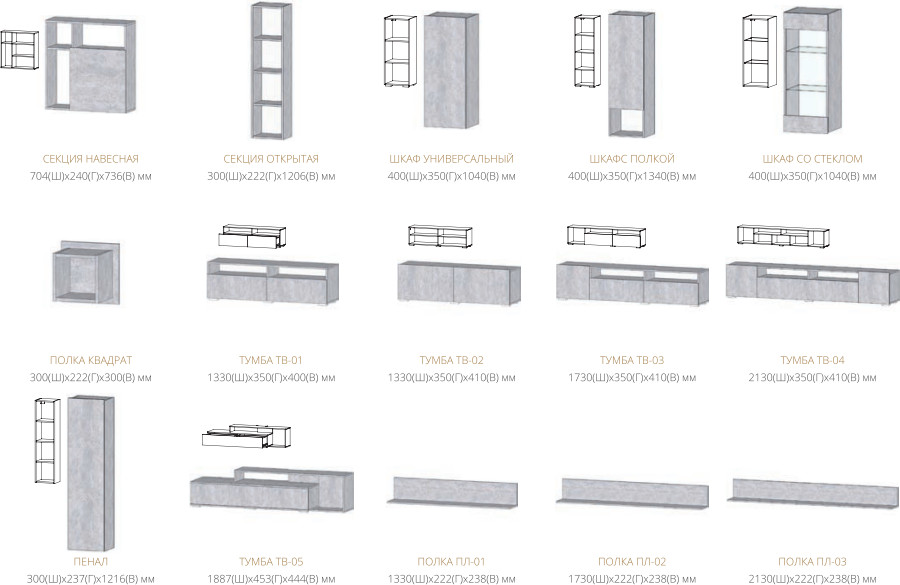 СЕКЦИЯ НАВЕСНАЯ
704(Ш)х240(Г)х736(В) мм

СЕКЦИЯ ОТКРЫТАЯ
300(Ш)х222(Г)х1206(В) мм

ШКАФ УНИВЕРСАЛЬНЫЙ
400(Ш)х350(Г)х1040(В) мм

ШКАФС ПОЛКОЙ
400(Ш)х350(Г)х1340(В) мм

ШКАФ СО СТЕКЛОМ
400(Ш)х350(Г)х1040(В) мм

ПОЛКА КВАДРАТ
300(Ш)х222(Г)х300(В) мм

ТУМБА ТВ-01
1330(Ш)х350(Г)х400(В) мм

ТУМБА ТВ-02
1330(Ш)х350(Г)х410(В) мм

ТУМБА ТВ-03
1730(Ш)х350(Г)х410(В) мм

ТУМБА ТВ-04
2130(Ш)х350(Г)х410(В) мм

ПЕНАЛ
300(Ш)х237(Г)х1216(В) мм

ТУМБА ТВ-05
1887(Ш)х453(Г)х444(В) мм

ПОЛКА ПЛ-01
1330(Ш)х222(Г)х238(В) мм

ПОЛКА ПЛ-02
1730(Ш)х222(Г)х238(В) мм

ПОЛКА ПЛ-03
2130(Ш)х222(Г)х238(В) мм